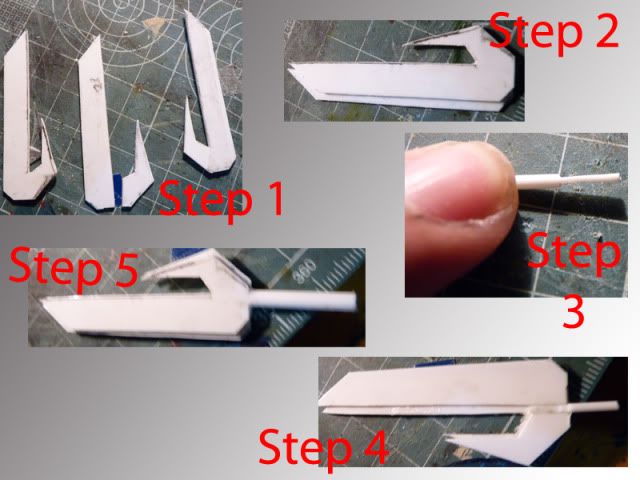 Step 1

Step 2

Step 3

Step 5

360

Step 4